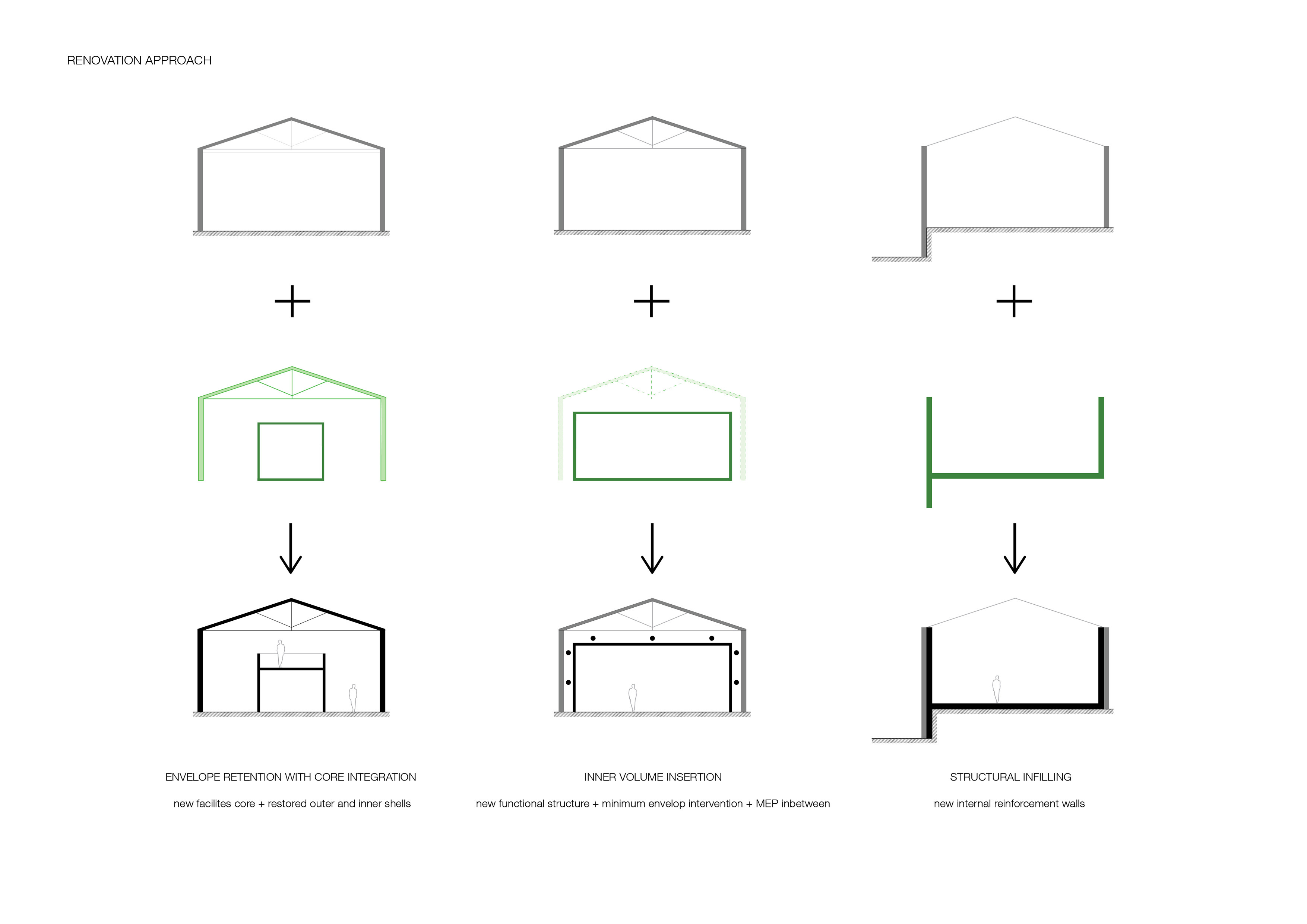 RENOVATION APPROACH

ENVELOPE RETENTION WITH CORE INTEGRATION

new facilites core + restored outer and inner shells

INNER VOLUME INSERTION

new functional structure + minimum envelop intervention + MEP inbetween

STRUCTURAL INFILLING

new internal reinforcement walls