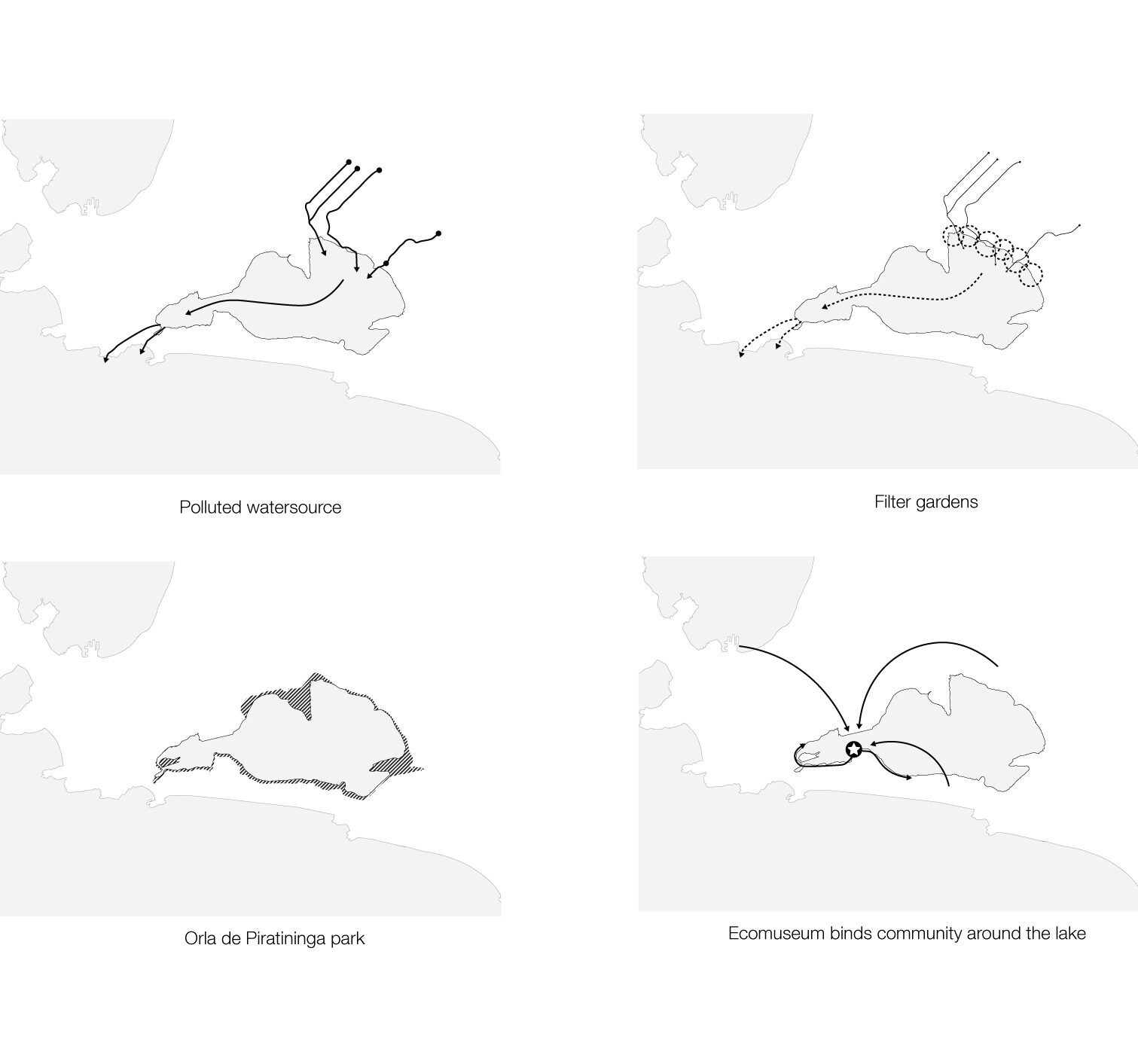 Polluted watersource

Filter gardens

Orla de Piratininga park

Ecomuseum binds community around the lake